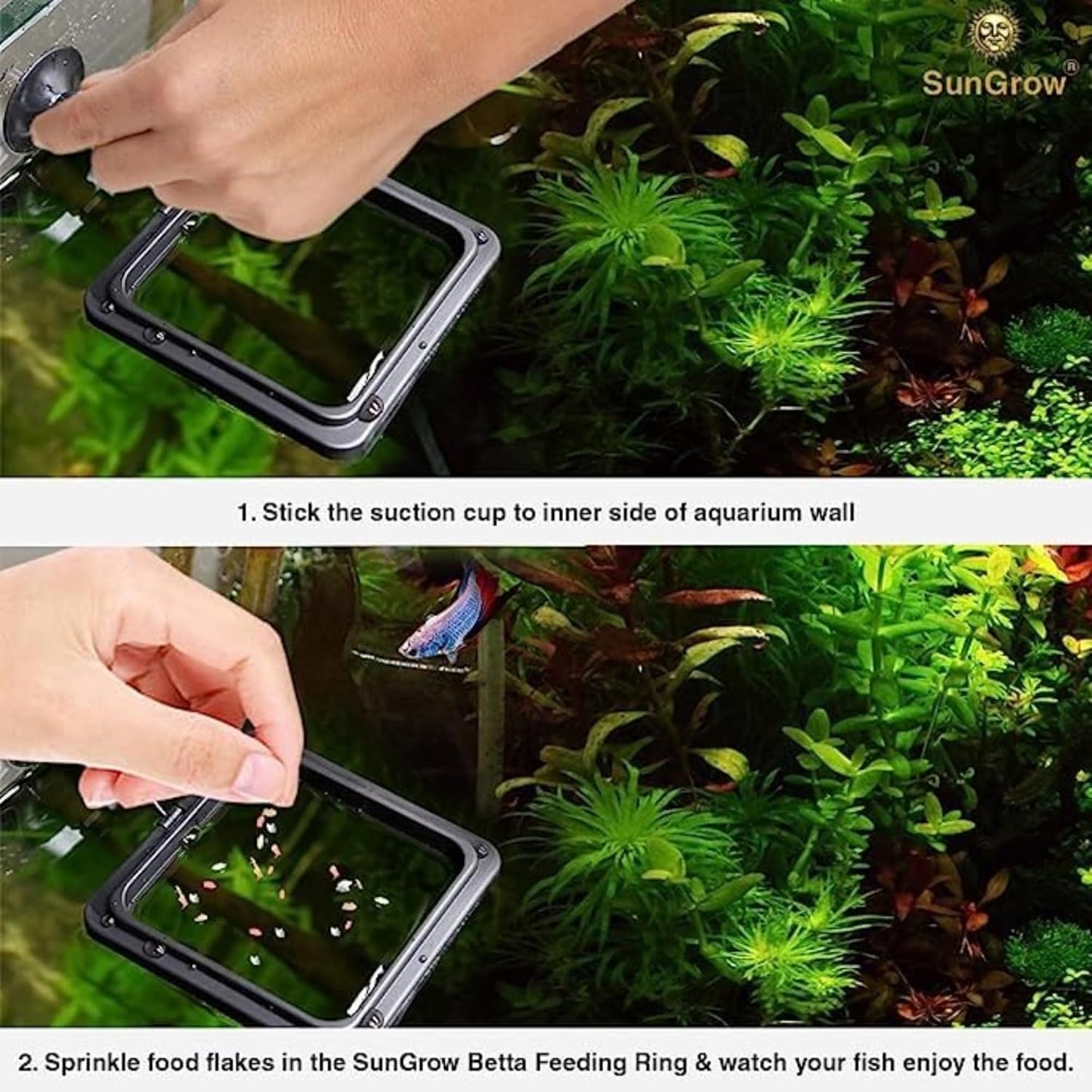 SunGrow®

1. Stick the suction cup to inner side of aquarium wall

2. Sprinkle food flakes in the SunGrow Betta Feeding Ring & watch your fish enjoy the food.