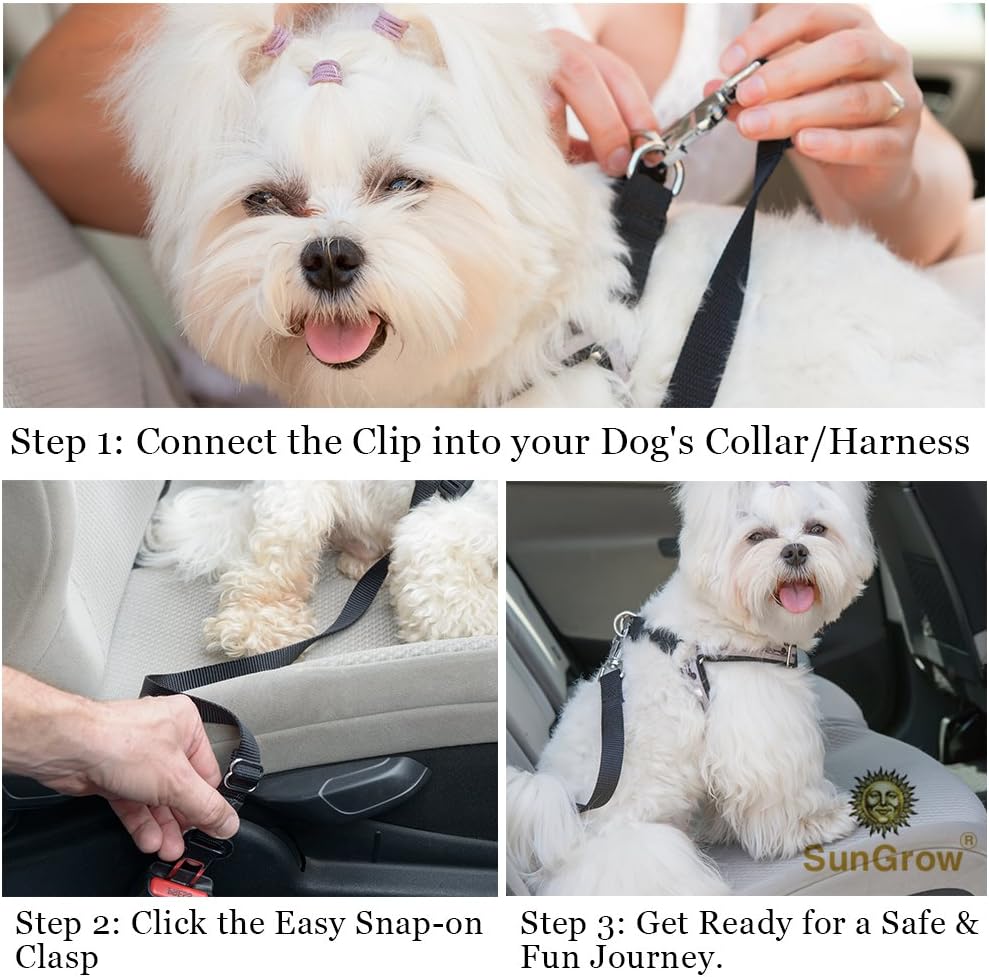 Step 1: Connect the Clip into your Dog's Collar/Harness

Step 2: Click the Easy Snap-on Clasp

SunGrow®

Step 3: Get Ready for a Safe & Fun Journey.